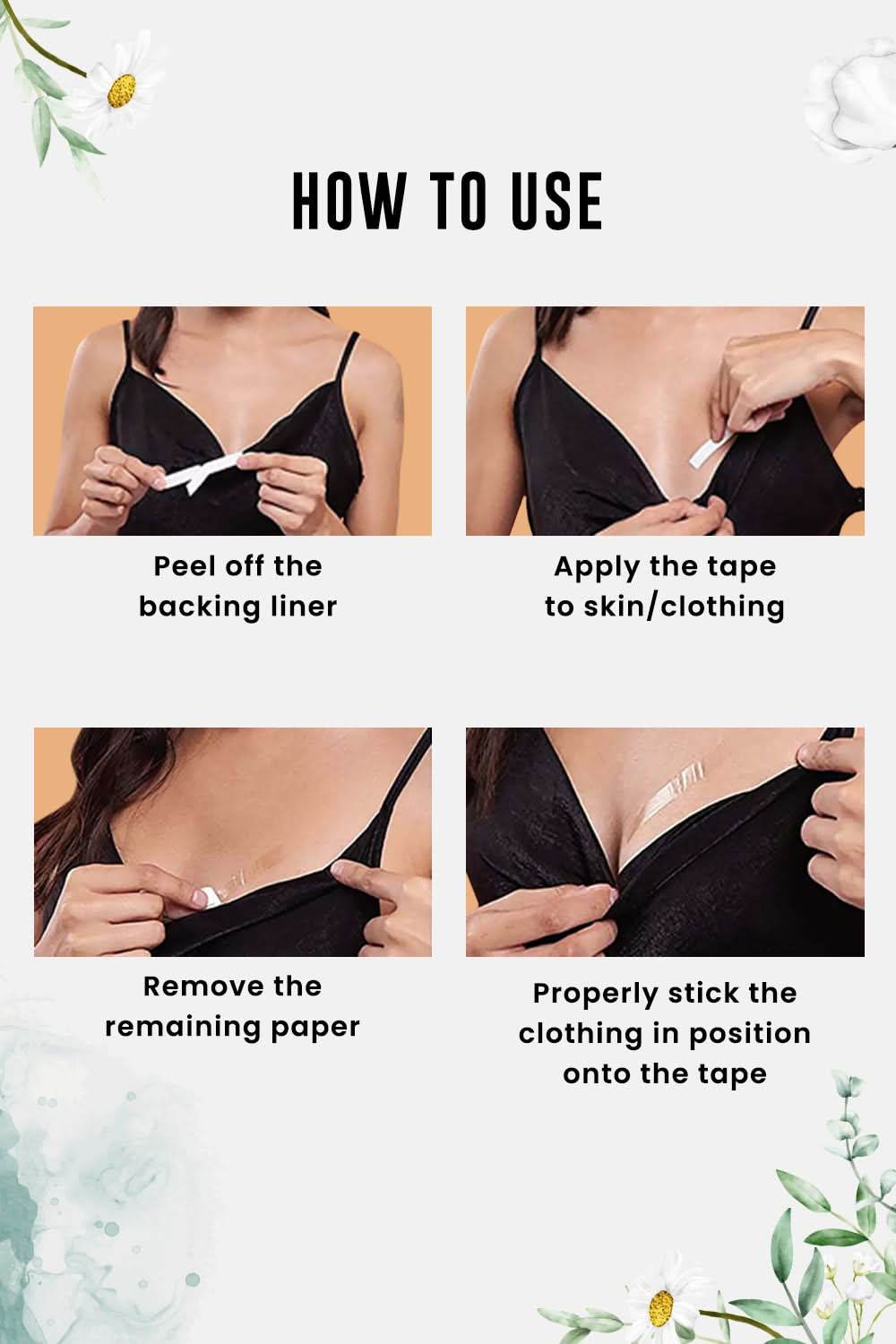 HOW TO USE

Peel off the backing liner

Apply the tape to skin/clothing

Remove the remaining paper

Properly stick the clothing in position onto the tape